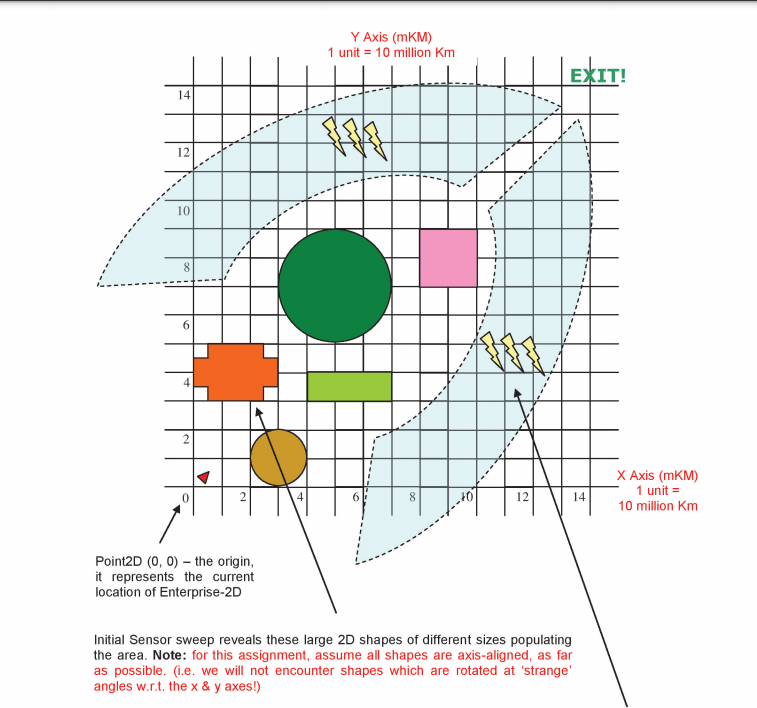 Y Axis (mKM)
1 unit = 10 million Km

EXIT!

14
12
10
8
6
4
2
0 2 4 6 8 10 12 14

X Axis (mKM)
1 unit =
10 million Km

Point2D (0, 0) – the origin, it represents the current location of Enterprise-2D

Initial Sensor sweep reveals these large 2D shapes of different sizes populating the area. **Note:** for this assignment, assume all shapes are axis-aligned, as far as possible. (i.e. we will not encounter shapes which are rotated at 'strange' angles w.r.t. the x & y axes!)